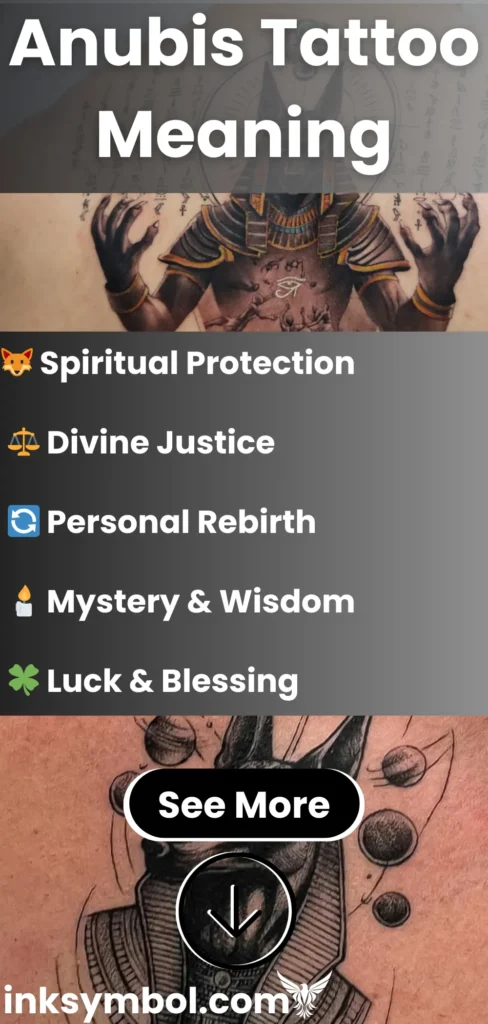 Anubis Tattoo Meaning

🦊 Spiritual Protection

⚖️ Divine Justice

🔄 Personal Rebirth

🕯️ Mystery & Wisdom

🍀 Luck & Blessing

See More

inksymbol.com