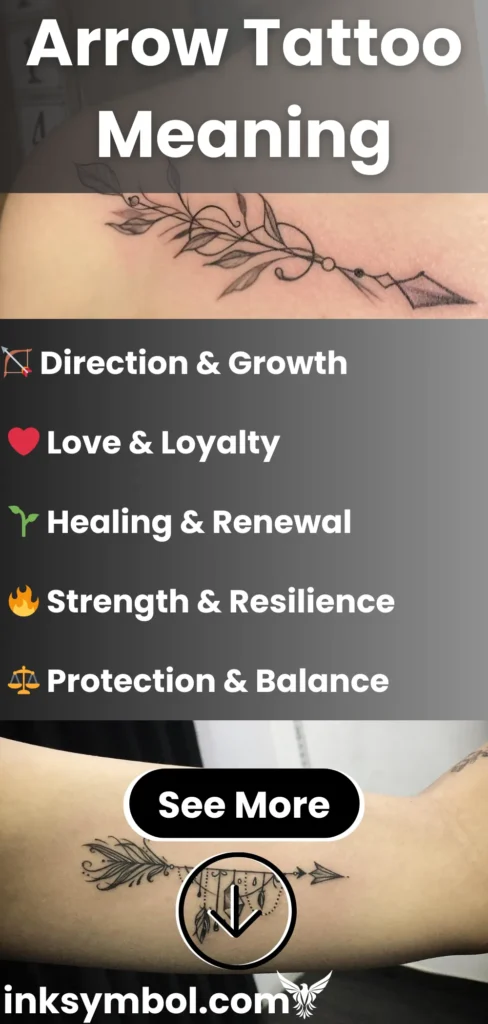 Arrow Tattoo Meaning

🏹 Direction & Growth

❤️ Love & Loyalty

🌱 Healing & Renewal

🔥 Strength & Resilience

⚖️ Protection & Balance

See More

inksymbol.com