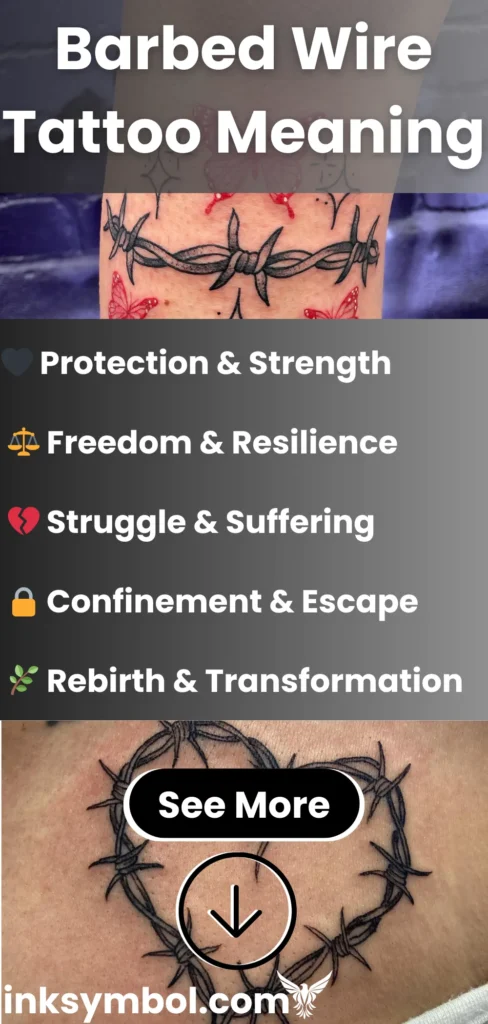 Barbed Wire Tattoo Meaning

🖤 Protection & Strength

⚖️ Freedom & Resilience

💔 Struggle & Suffering

🔒 Confinement & Escape

🌿 Rebirth & Transformation

See More

inksymbol.com