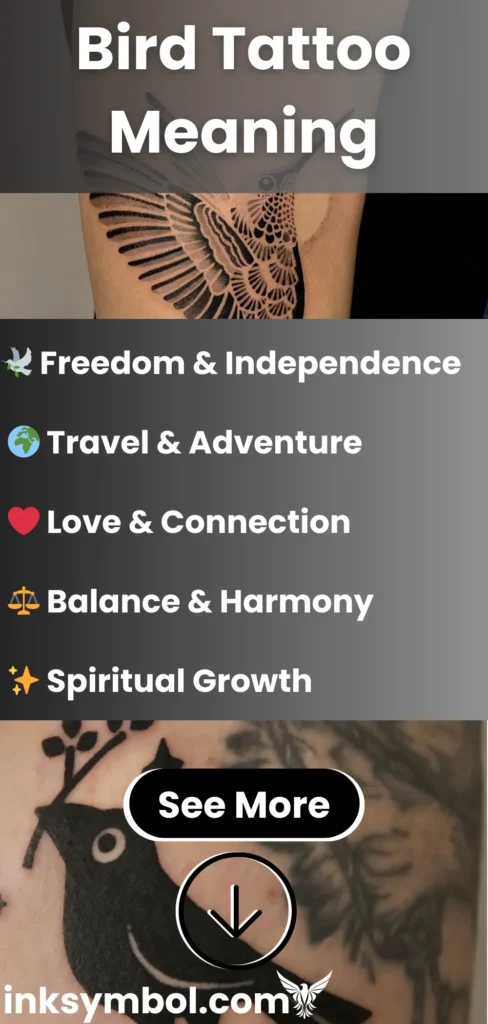 Bird Tattoo Meaning

🕊️ Freedom & Independence

🌍 Travel & Adventure

❤️ Love & Connection

⚖️ Balance & Harmony

✨ Spiritual Growth

See More

inksymbol.com