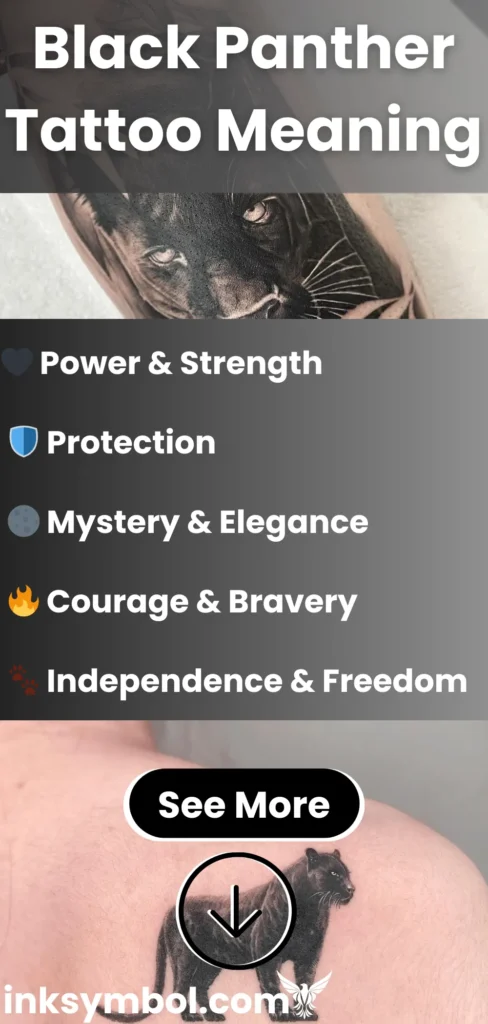 Black Panther Tattoo Meaning

🖤 Power & Strength

🛡️ Protection

🌑 Mystery & Elegance

🔥 Courage & Bravery

🐾 Independence & Freedom

See More

inksymbol.com