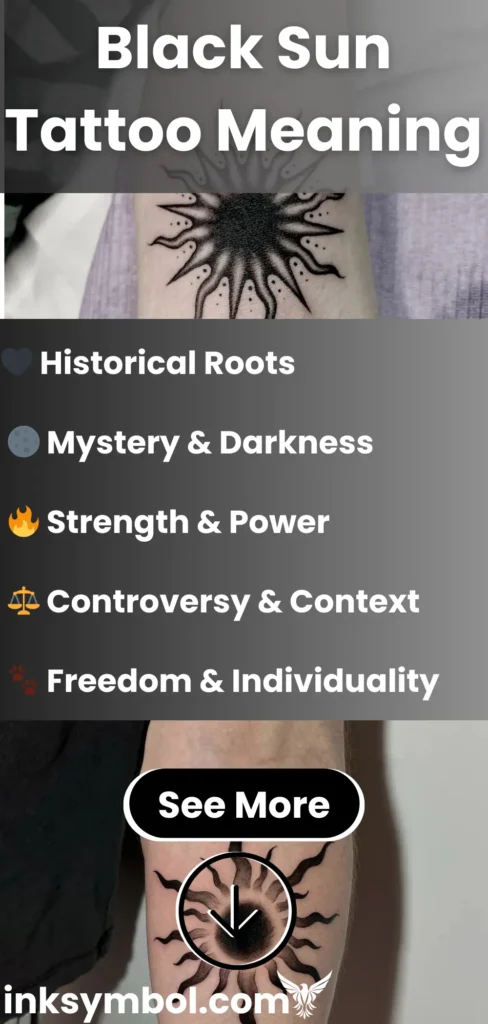 Black Sun Tattoo Meaning

🖤 Historical Roots

🌑 Mystery & Darkness

🔥 Strength & Power

⚖️ Controversy & Context

🐾 Freedom & Individuality

See More

inksymbol.com