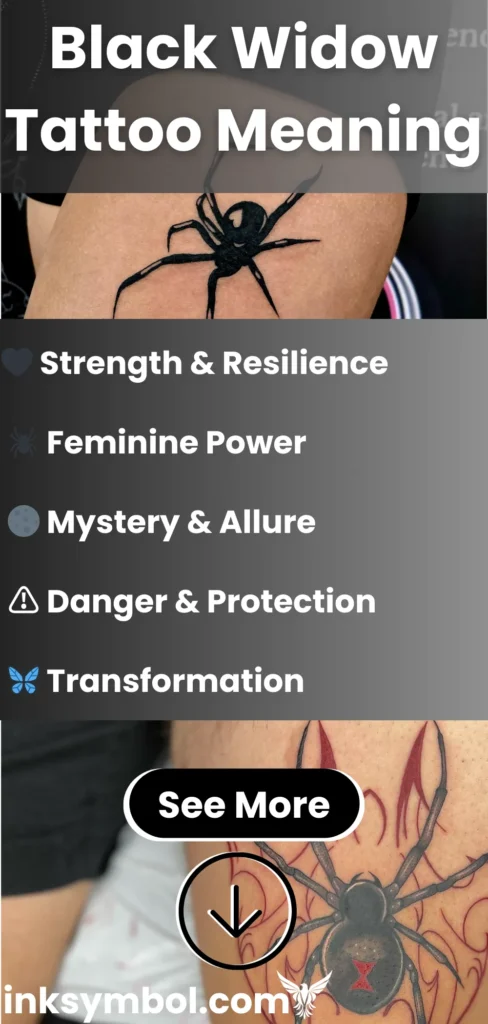 Black Widow Tattoo Meaning

🖤 Strength & Resilience

🕷 Feminine Power

🌑 Mystery & Allure

⚠ Danger & Protection

🦋 Transformation

See More

inksymbol.com