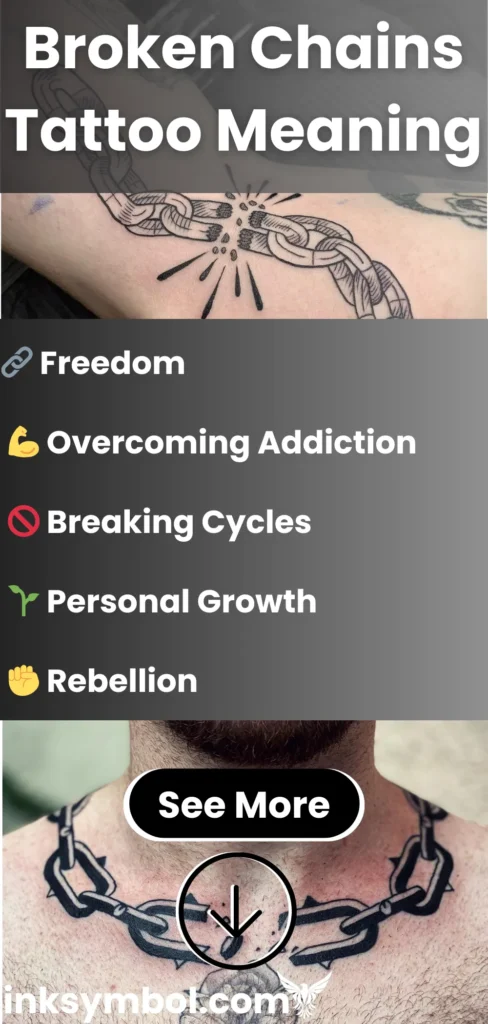 Broken Chains Tattoo Meaning

🔗 Freedom

💪 Overcoming Addiction

🚫 Breaking Cycles

🌱 Personal Growth

✊ Rebellion

See More

inksymbol.com